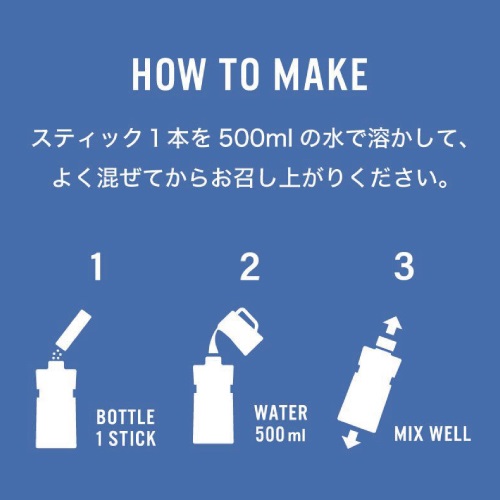 HOW TO MAKE

スティック１本を 500ml の水で溶かして、よく混ぜてからお召し上がりください。

1

BOTTLE
1 STICK

2

WATER
500 ml

3

MIX WELL